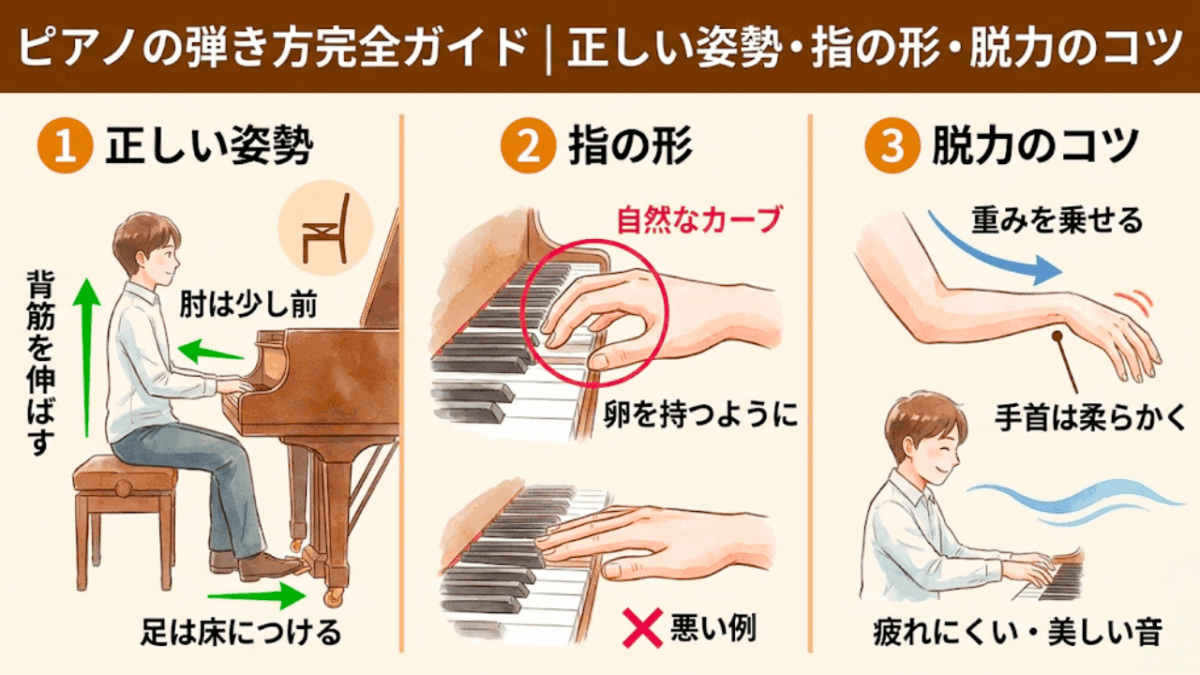 ピアノの弾き方完全ガイド｜正しい姿勢・指の形・脱力のコツ

1 正しい姿勢

背筋を伸ばす

肘は少し前

足は床につける

2 指の形

自然なカーブ

卵を持つように

✕ 悪い例

3 脱力のコツ

重みを乗せる

手首は柔らかく

疲れにくい・美しい音