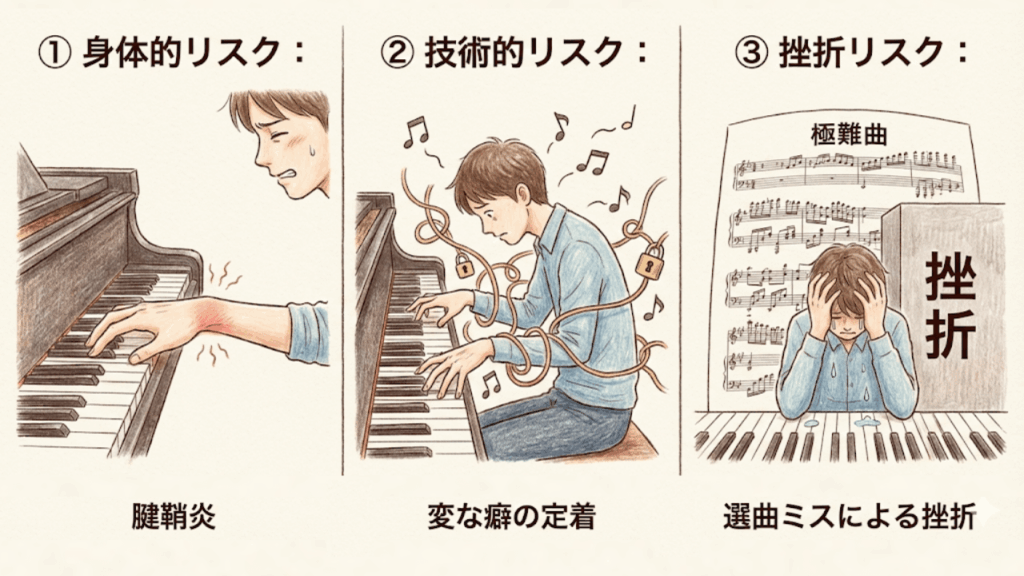 ① 身体的リスク：

腱鞘炎

② 技術的リスク：

変な癖の定着

③ 挫折リスク：

極難曲

挫折

選曲ミスによる挫折